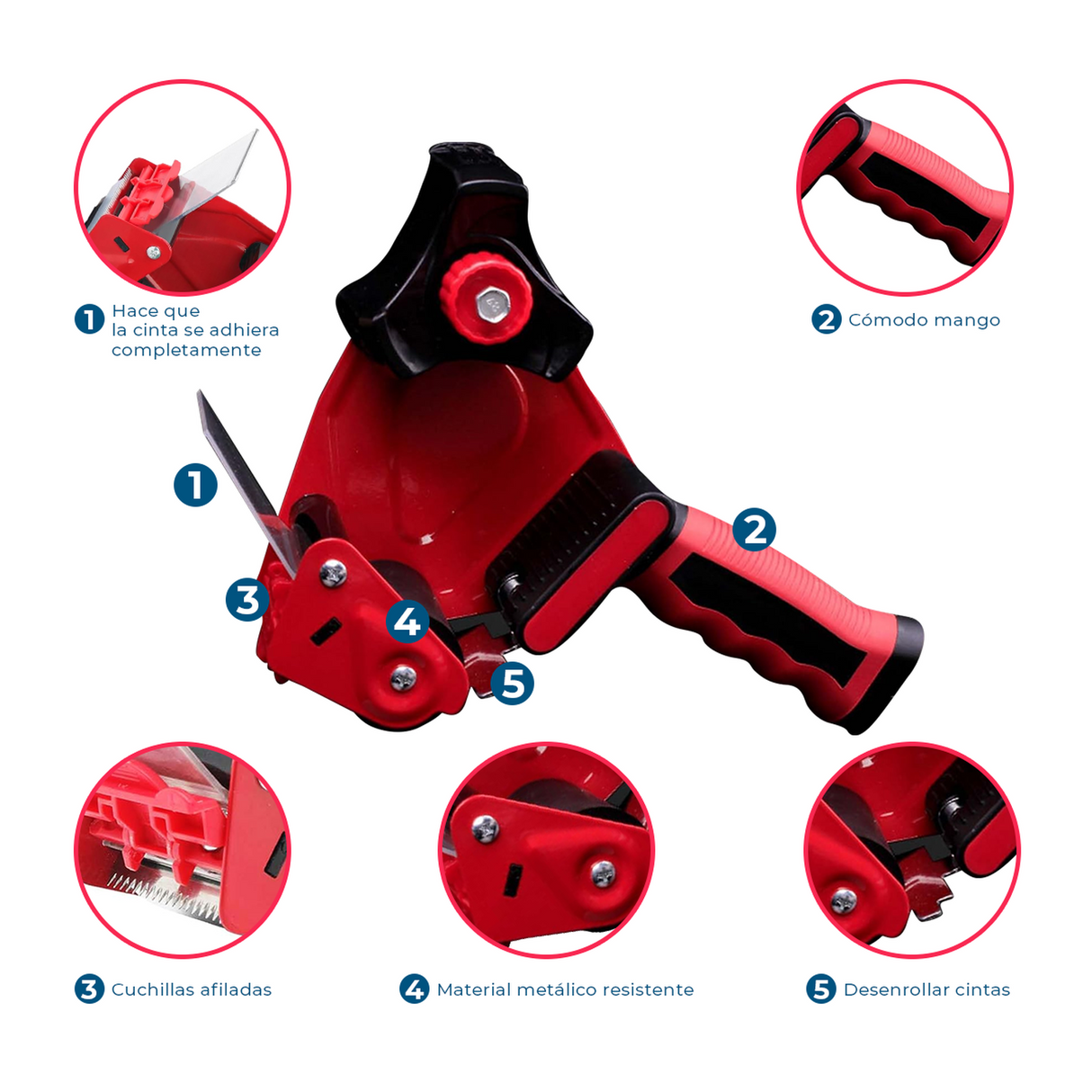 1 Hace que la cinta se adhiera completamente

2 Cómodo mango

1

2

3

4

5

3 Cuchillas afiladas

4 Material metálico resistente

5 Desenrollar cintas