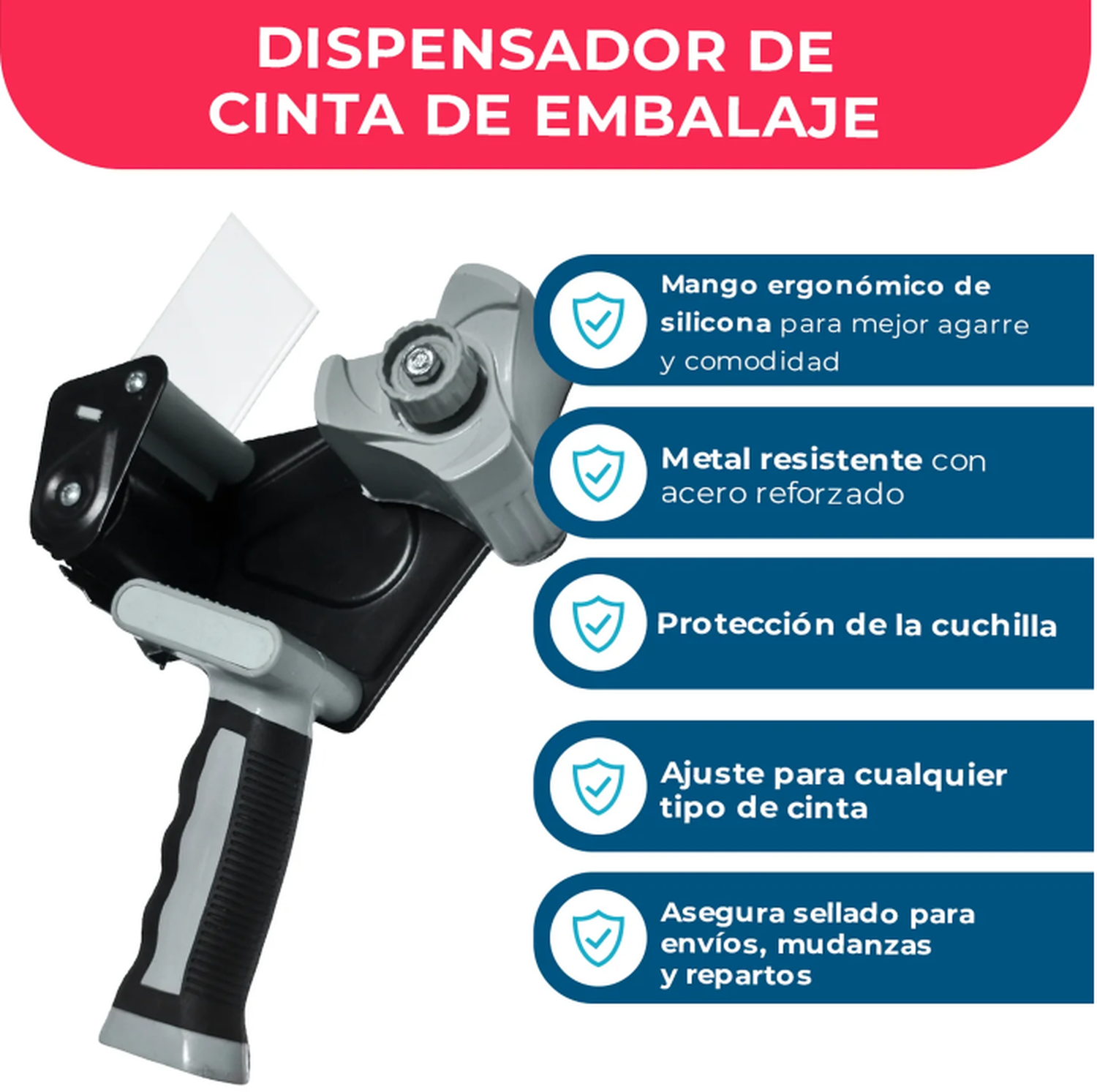 DISPENSADOR DE CINTA DE EMBALAJE

Mango ergonómico de silicona para mejor agarre y comodidad

Metal resistente con acero reforzado

Protección de la cuchilla

Ajuste para cualquier tipo de cinta

Asegura sellado para envíos, mudanzas y repartos