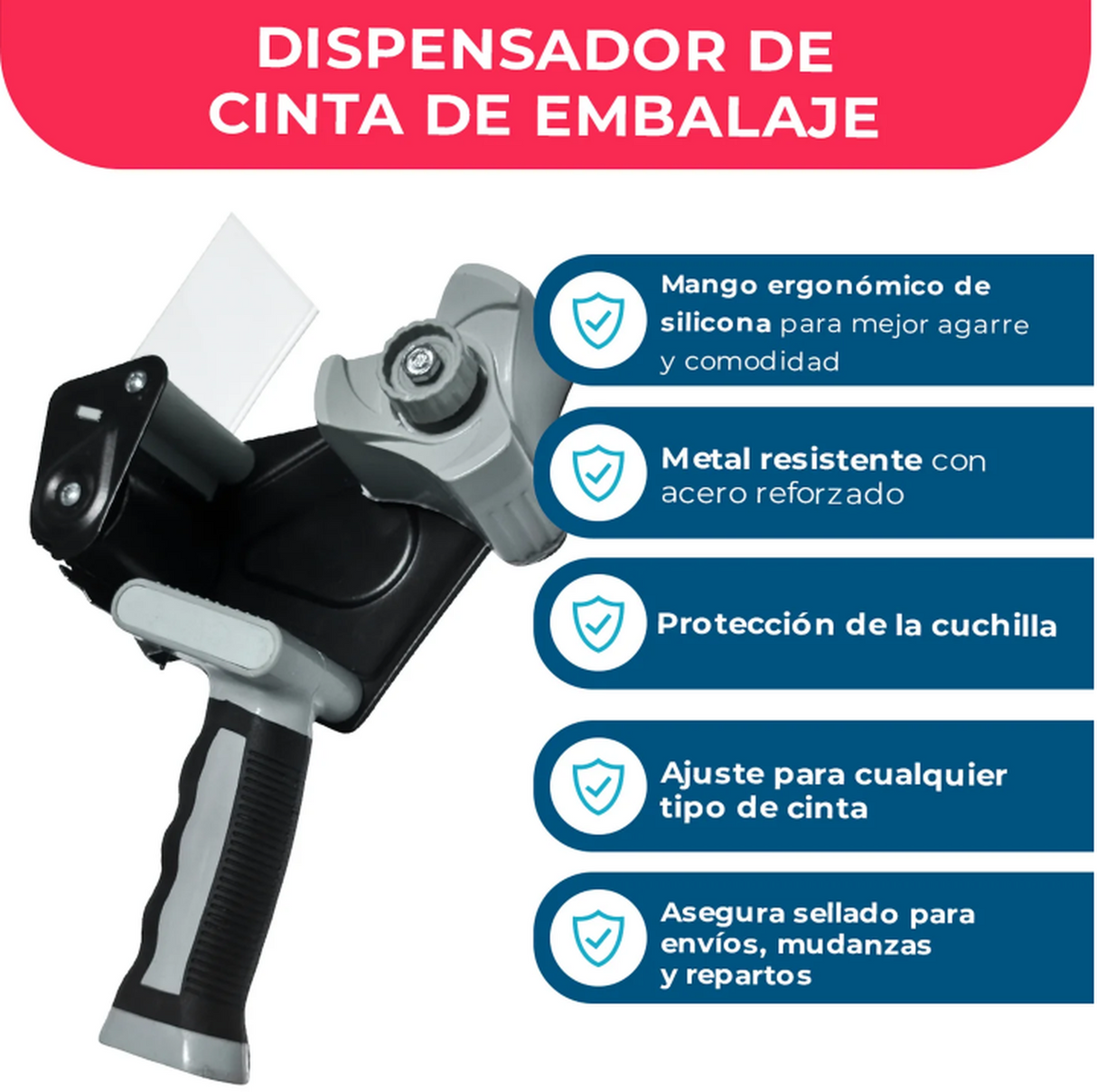 DISPENSADOR DE CINTA DE EMBALAJE

Mango ergonómico de silicona para mejor agarre y comodidad

Metal resistente con acero reforzado

Protección de la cuchilla

Ajuste para cualquier tipo de cinta

Asegura sellado para envíos, mudanzas y repartos